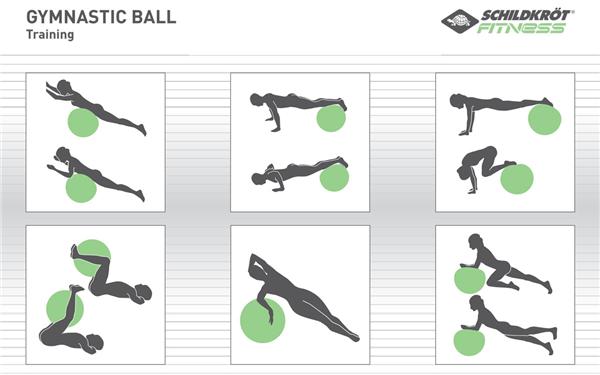 GYMNASTIC BALL
Training

SCHILDKRÖT®
FITNESS